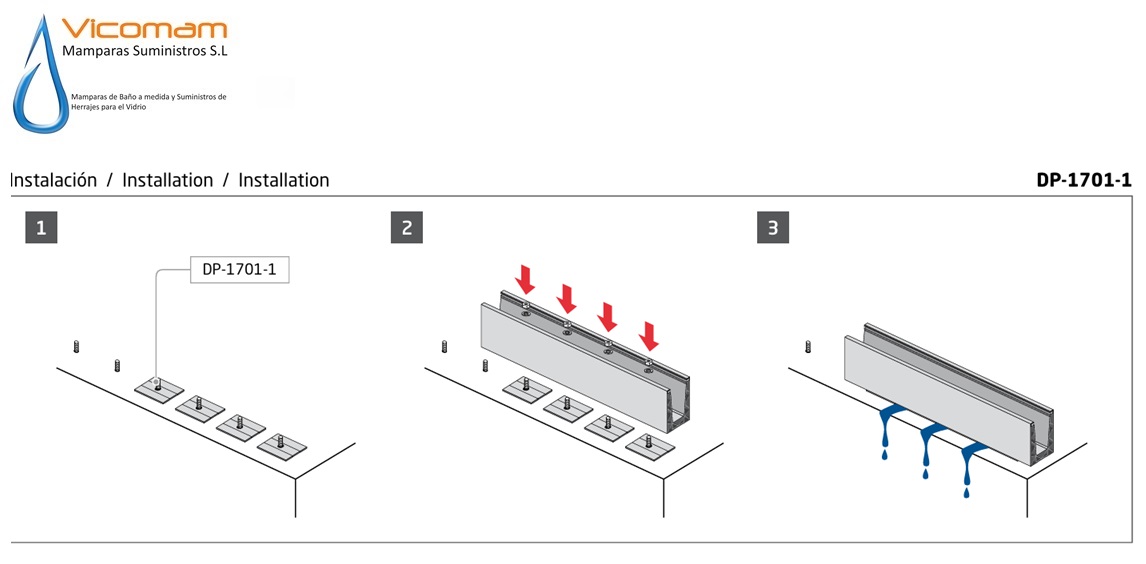 Vicomam
Mamparas Suministros S.L
Mamparas de Baño a medida y Suministros de Herrajes para el Vidrio

Instalación / Installation / Installation

DP-1701-1

1

DP-1701-1

2

3