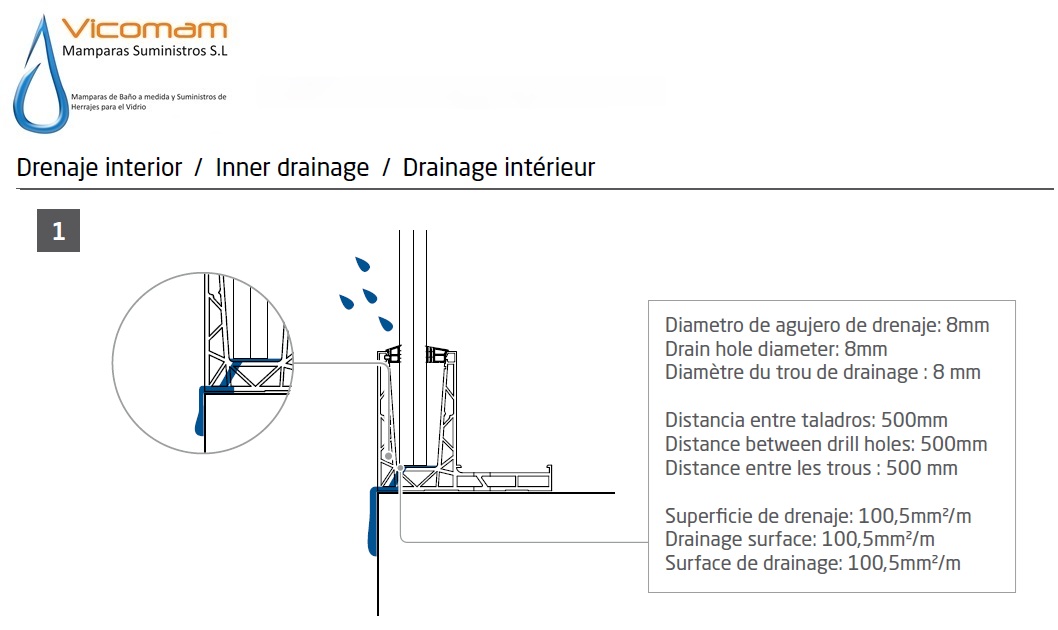 Vicomam
Mamparas Suministros S.L
Mamparas de Baño a medida y Suministros de Herrajes para el Vidrio

Drenaje interior / Inner drainage / Drainage intérieur

1

Diametro de agujero de drenaje: 8mm
Drain hole diameter: 8mm
Diamètre du trou de drainage : 8 mm

Distancia entre taladros: 500mm
Distance between drill holes: 500mm
Distance entre les trous : 500 mm

Superficie de drenaje: 100,5mm²/m
Drainage surface: 100,5mm²/m
Surface de drainage: 100,5mm²/m